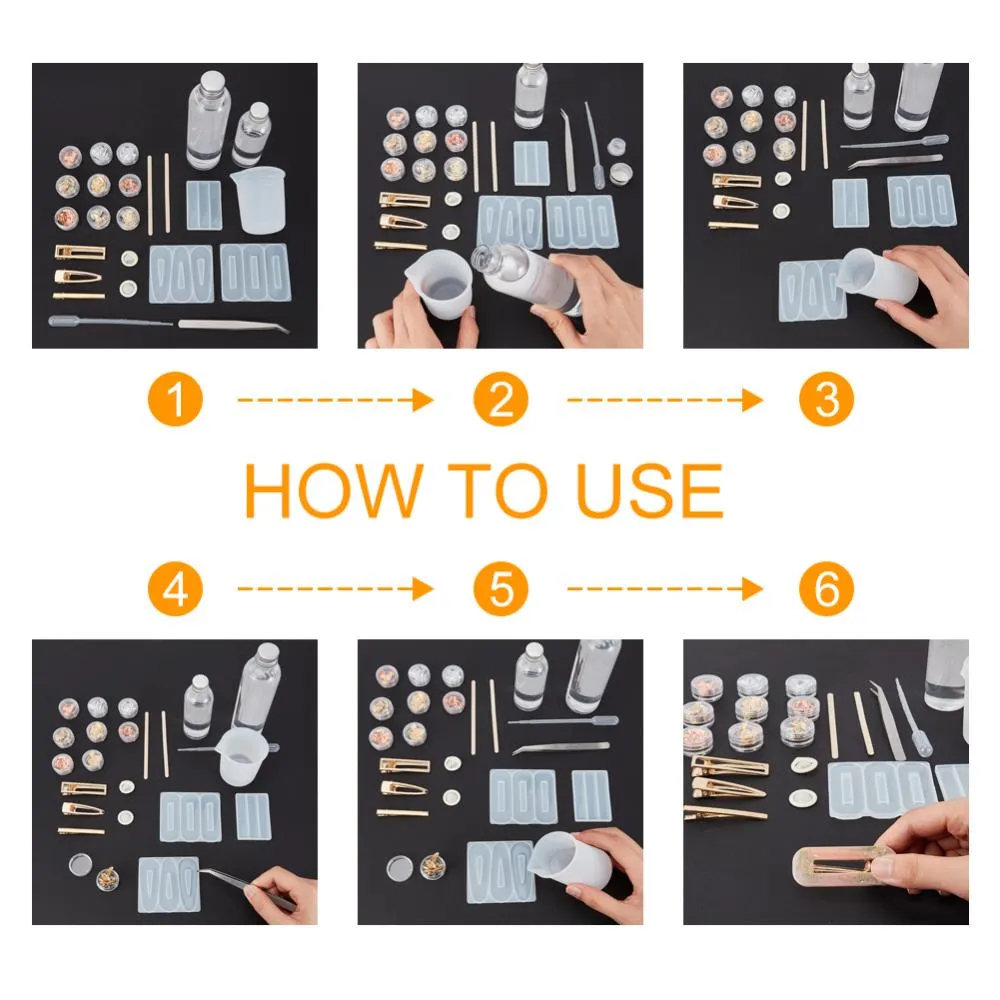 1 2 3

HOW TO USE

4 5 6